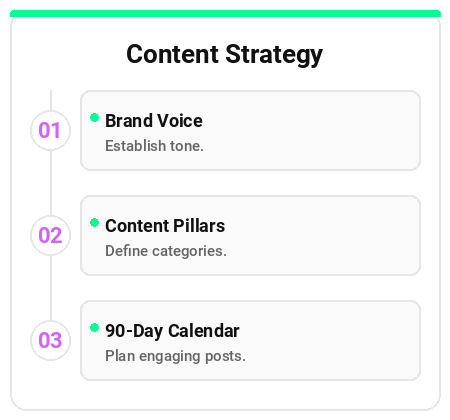 Content Strategy

01

Brand Voice

Establish tone.

02

Content Pillars

Define categories.

03

90-Day Calendar

Plan engaging posts.