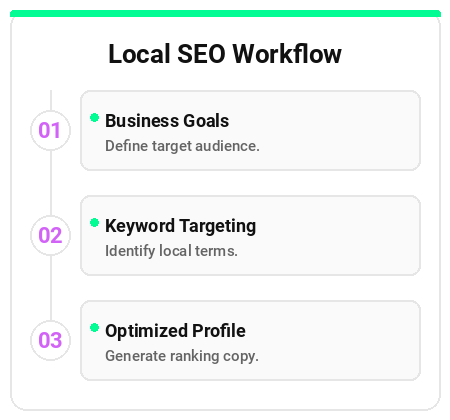 Local SEO Workflow

01

Business Goals

Define target audience.

02

Keyword Targeting

Identify local terms.

03

Optimized Profile

Generate ranking copy.