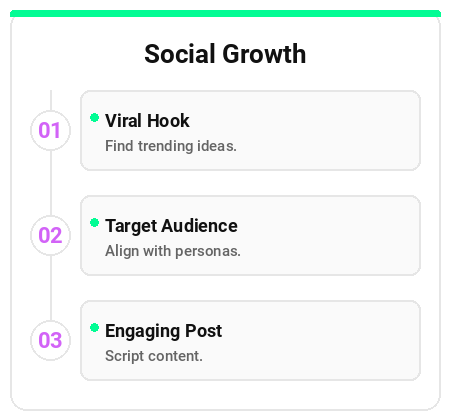 Social Growth

01

Viral Hook

Find trending ideas.

02

Target Audience

Align with personas.

03

Engaging Post

Script content.