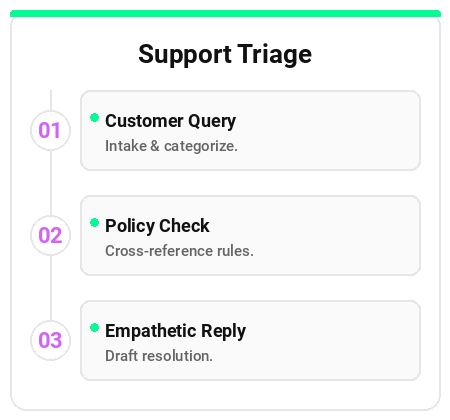 Support Triage

01
Customer Query
Intake & categorize.

02
Policy Check
Cross-reference rules.

03
Empathetic Reply
Draft resolution.